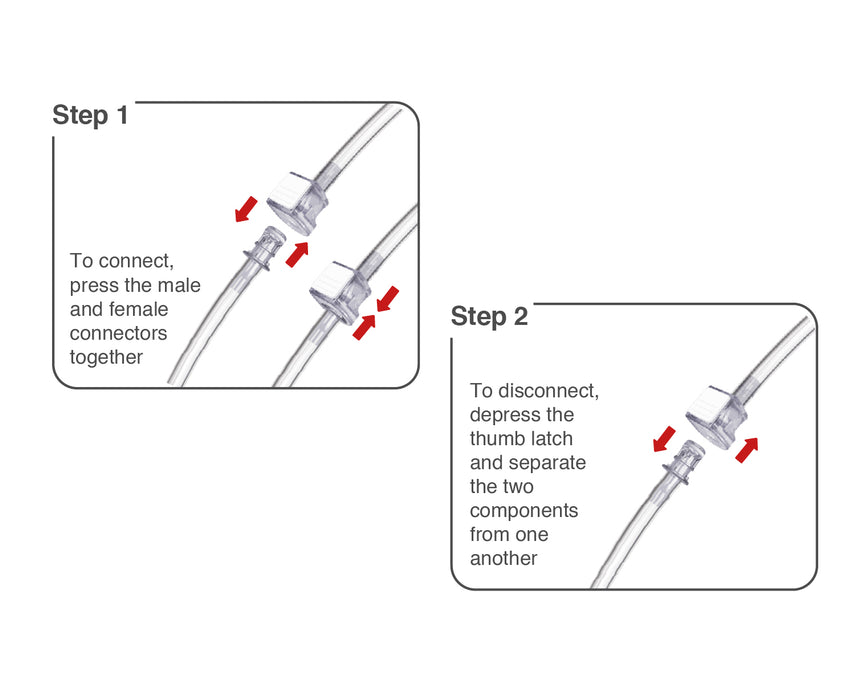 Step 1

To connect, press the male and female connectors together

Step 2

To disconnect, depress the thumb latch and separate the two components from one another