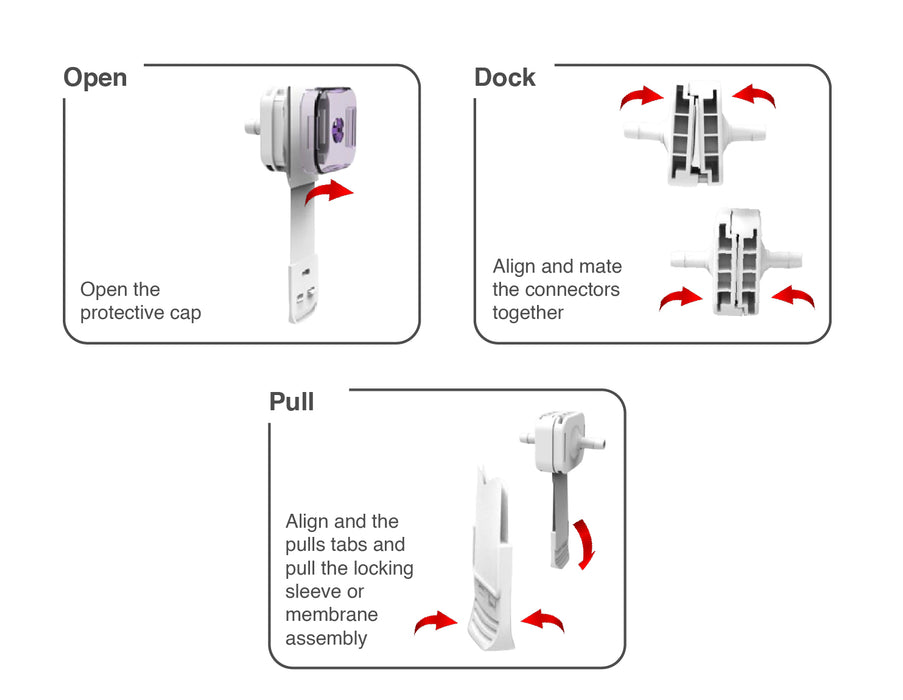 Open

Open the protective cap

Dock

Align and mate the connectors together

Pull

Align and the pulls tabs and pull the locking sleeve or membrane assembly